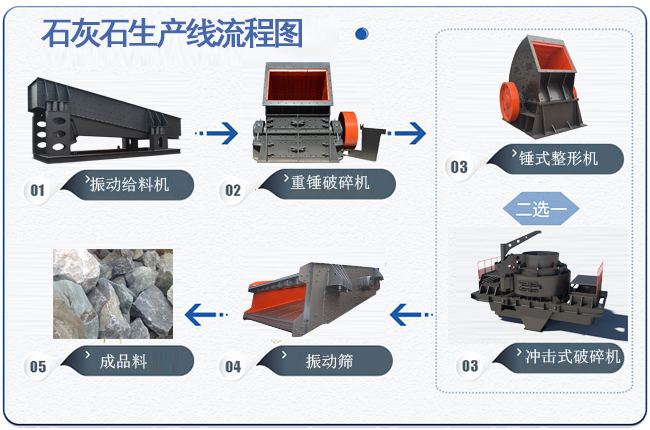 石灰石生产线流程图

01 振动给料机

02 重锤破碎机

03 锤式整形机

二选一

03 冲击式破碎机

04 振动筛

05 成品料